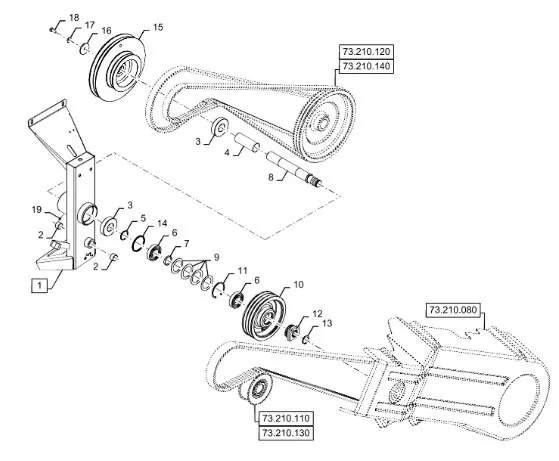 18
17
16
15
73.210.120
73.210.140
3
4
8
19
2
3
5
14
6
7
9
2
1
11
6
10
12
13
73.210.080
73.210.110
73.210.130