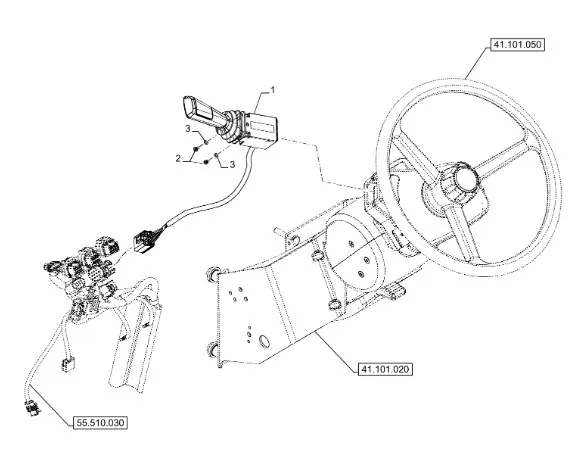 41.101.050

1

3

2

3

41.101.020

55.510.030