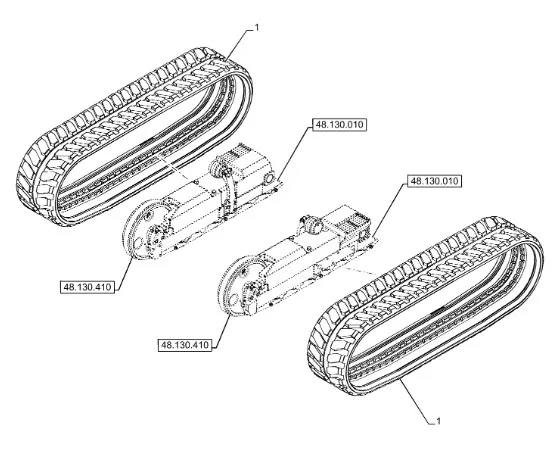 1

48.130.010

48.130.010

48.130.410

48.130.410

1