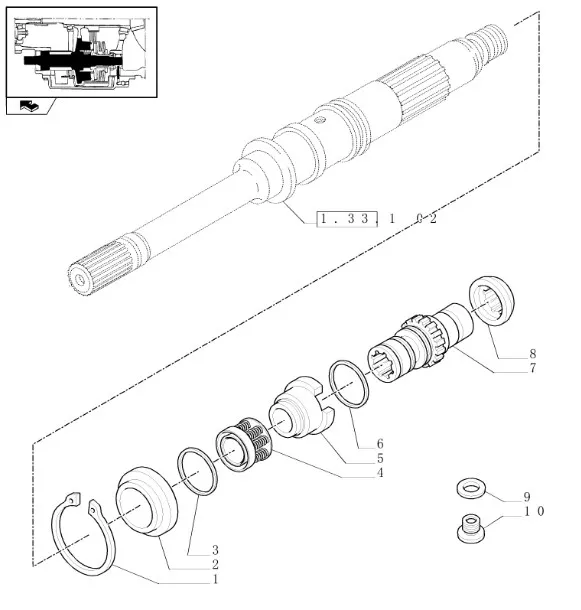 1.33.1 02

8
7
6
5
4
9
10
3
2
1